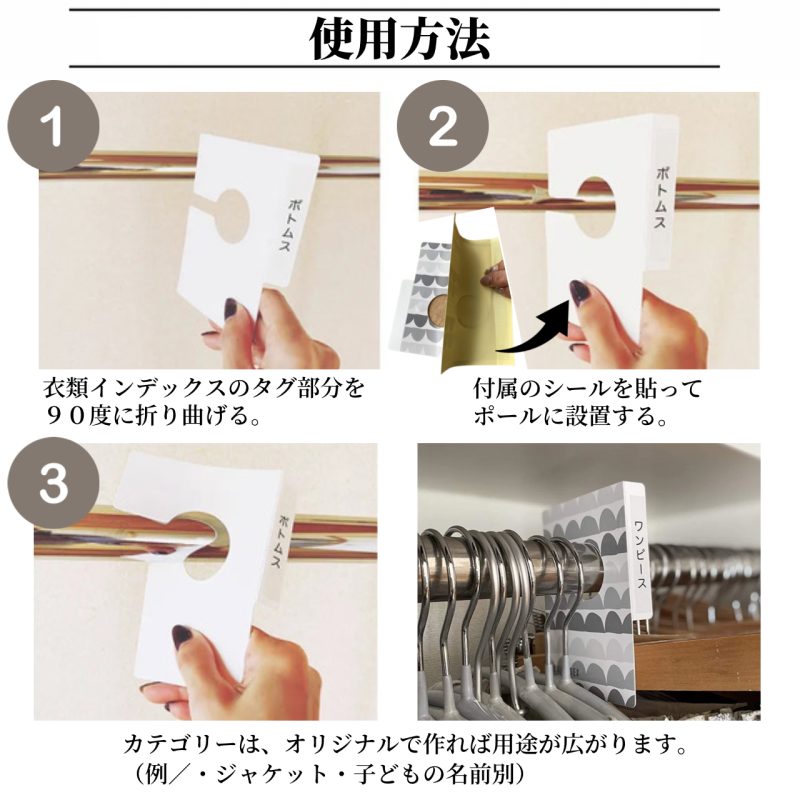 使用方法

1

ボトムス

衣類インデックスのタグ部分を９０度に折り曲げる。

2

ボトムス

付属のシールを貼ってポールに設置する。

3

ボトムス

ワンピース

カテゴリーは、オリジナルで作れば用途が広がります。
（例／・ジャケット・子どもの名前別）